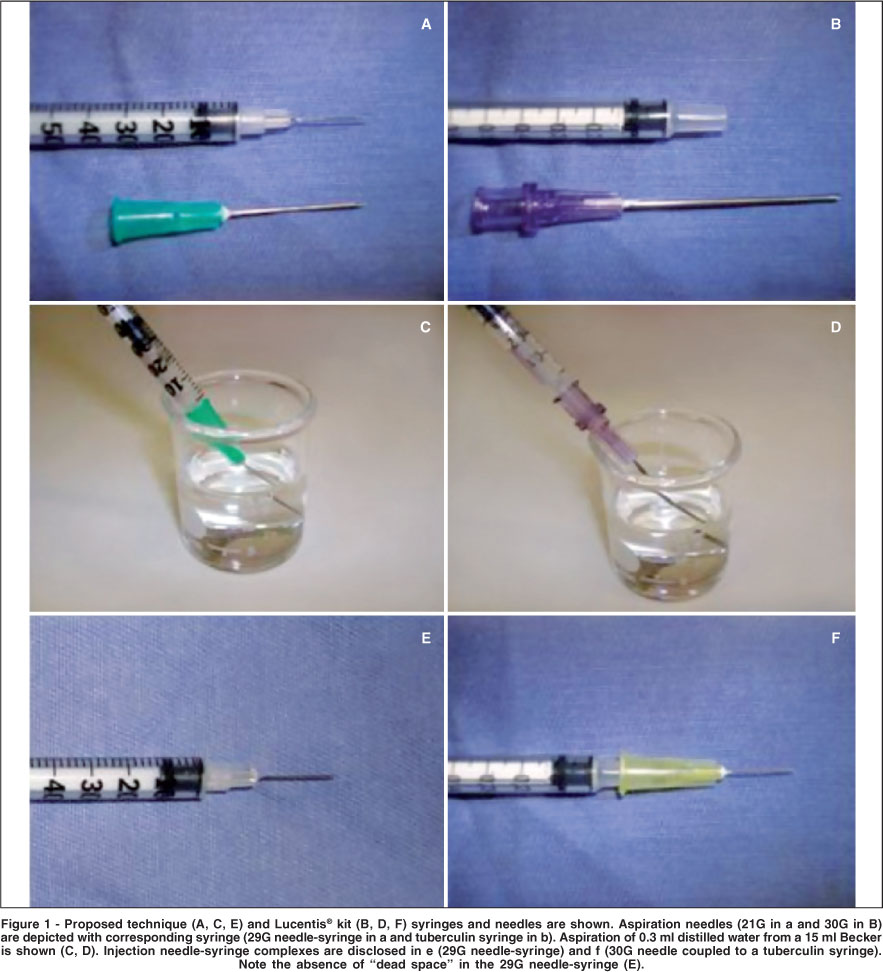 A

50 40 30 20

B

C

D

E

40 30 20

F

Figure 1 - Proposed technique (A, C, E) and Lucentis® kit (B, D, F) syringes and needles are shown. Aspiration needles (21G in a and 30G in B) are depicted with corresponding syringe (29G needle-syringe in a and tuberculin syringe in b). Aspiration of 0.3 ml distilled water from a 15 ml Becker is shown (C, D). Injection needle-syringe complexes are disclosed in e (29G needle-syringe) and f (30G needle coupled to a tuberculin syringe). Note the absence of "dead space" in the 29G needle-syringe (E).