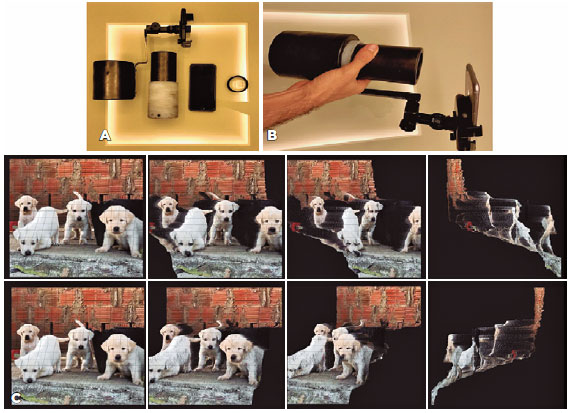 A

B

C